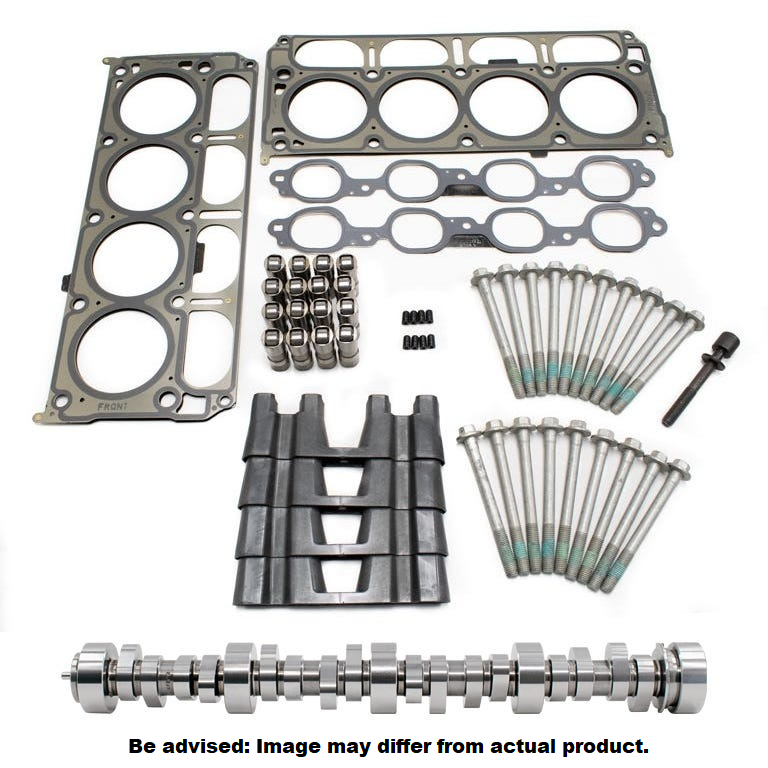 FRONT

Be advised: Image may differ from actual product.